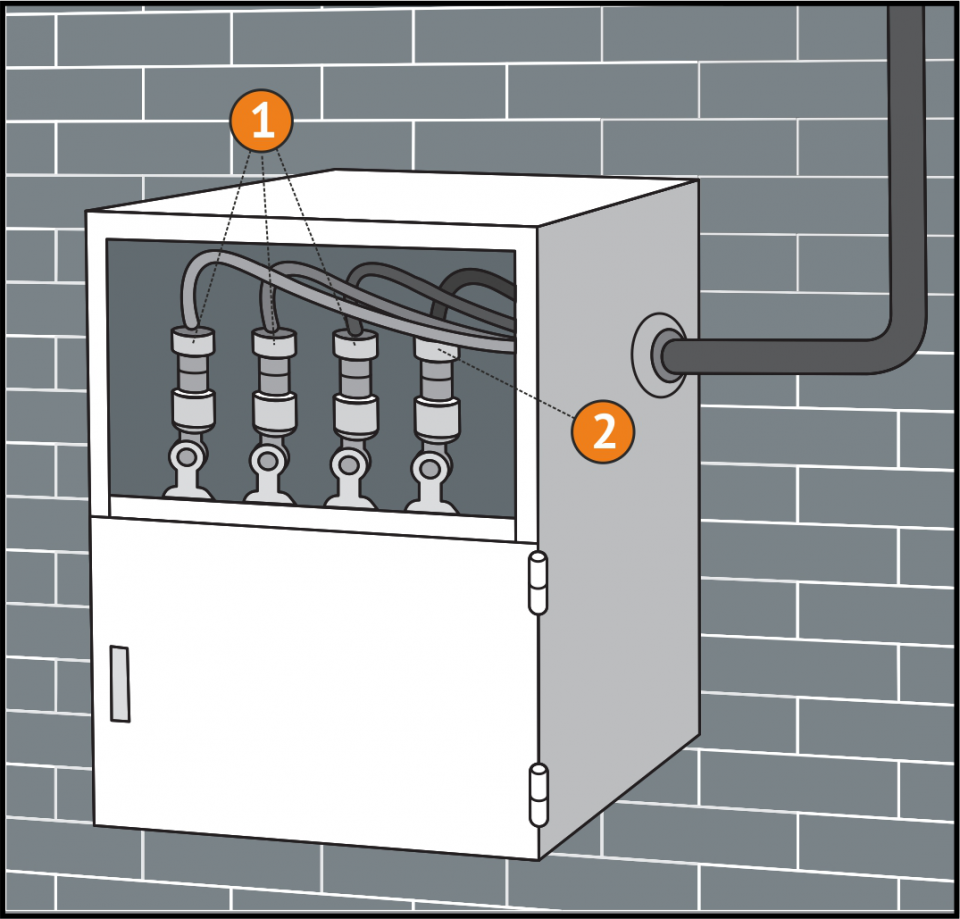 1
2