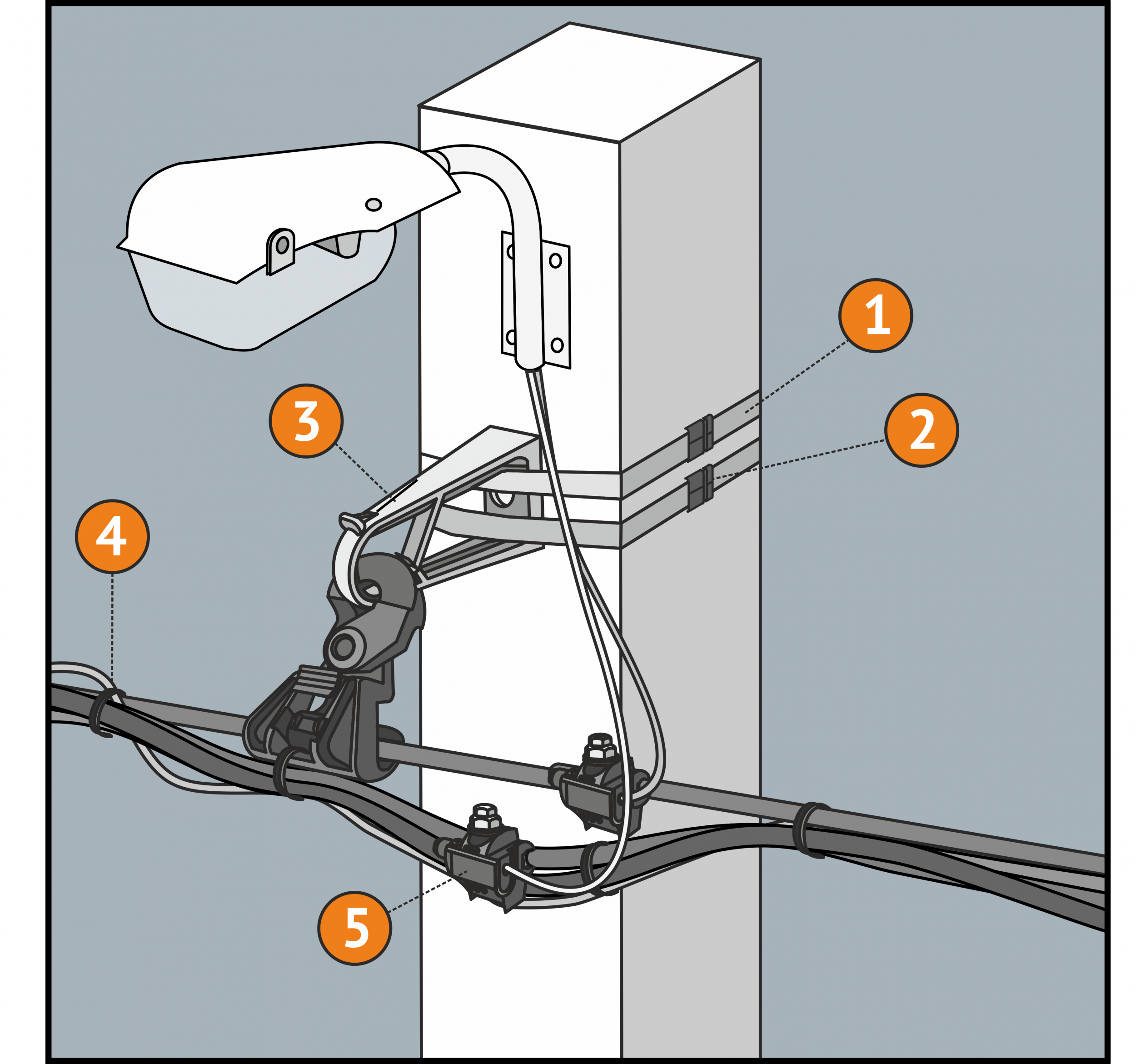 1
2
3
4
5