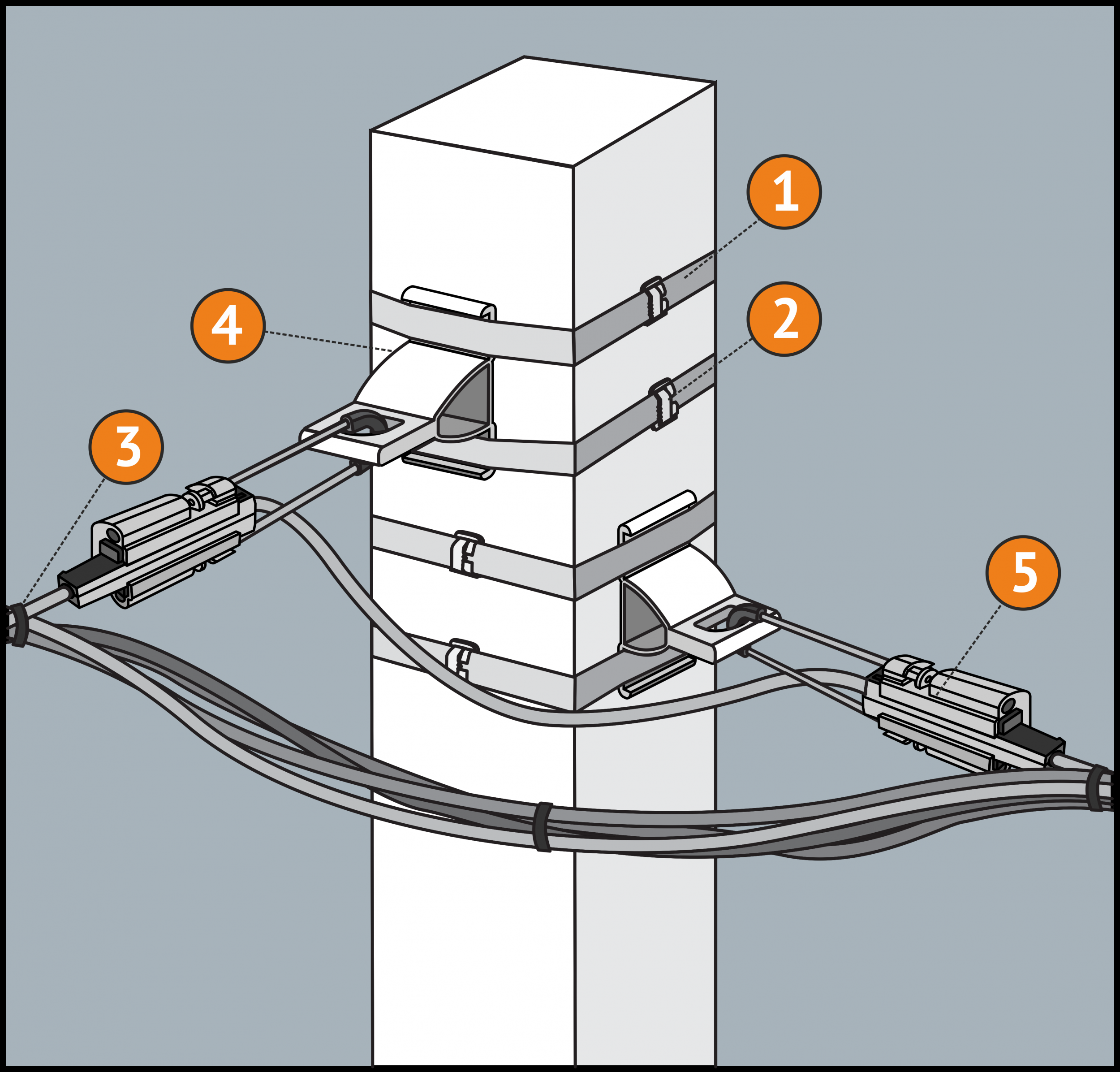 1
2
4
3
5