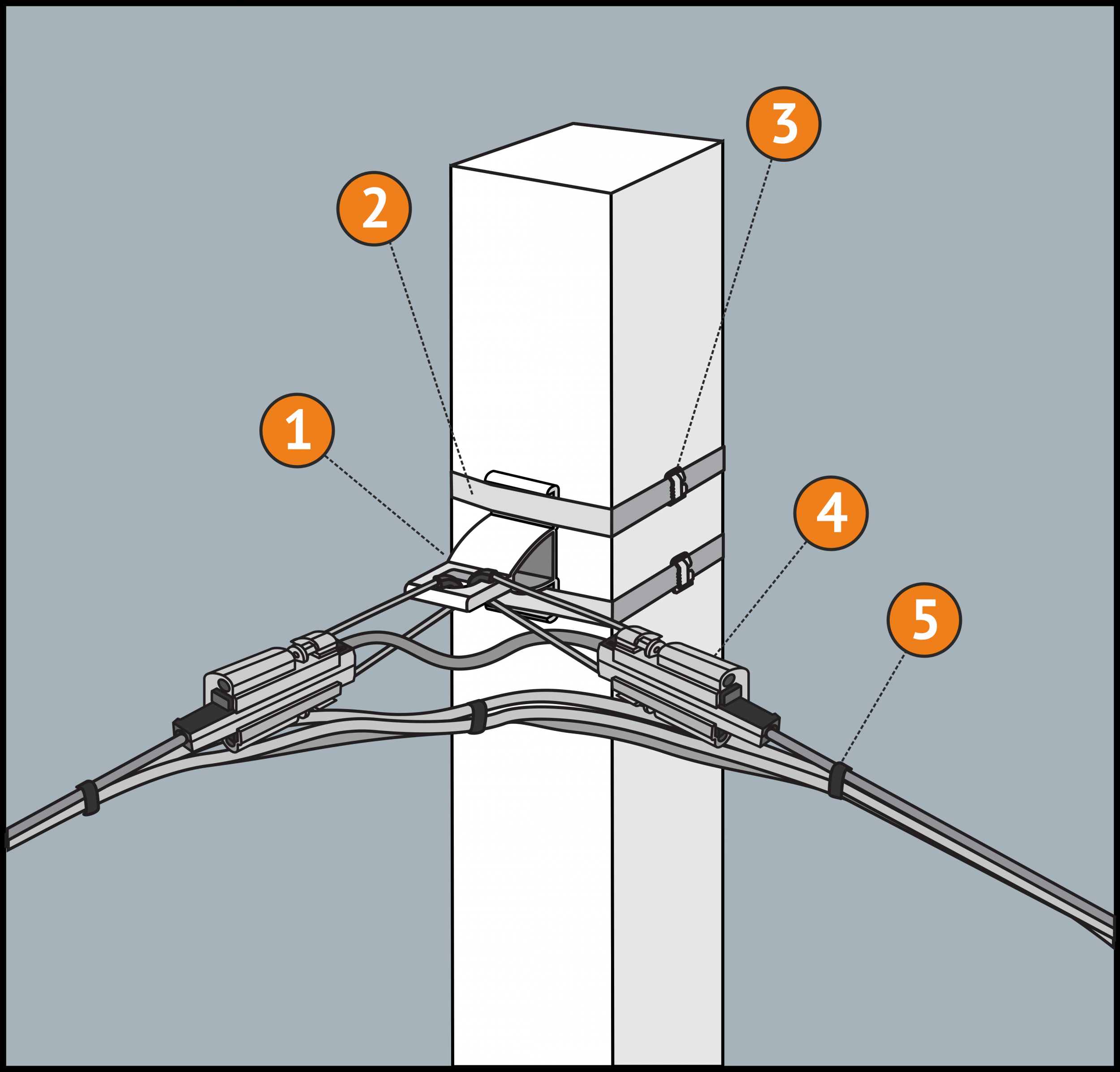 3
2
1
4
5